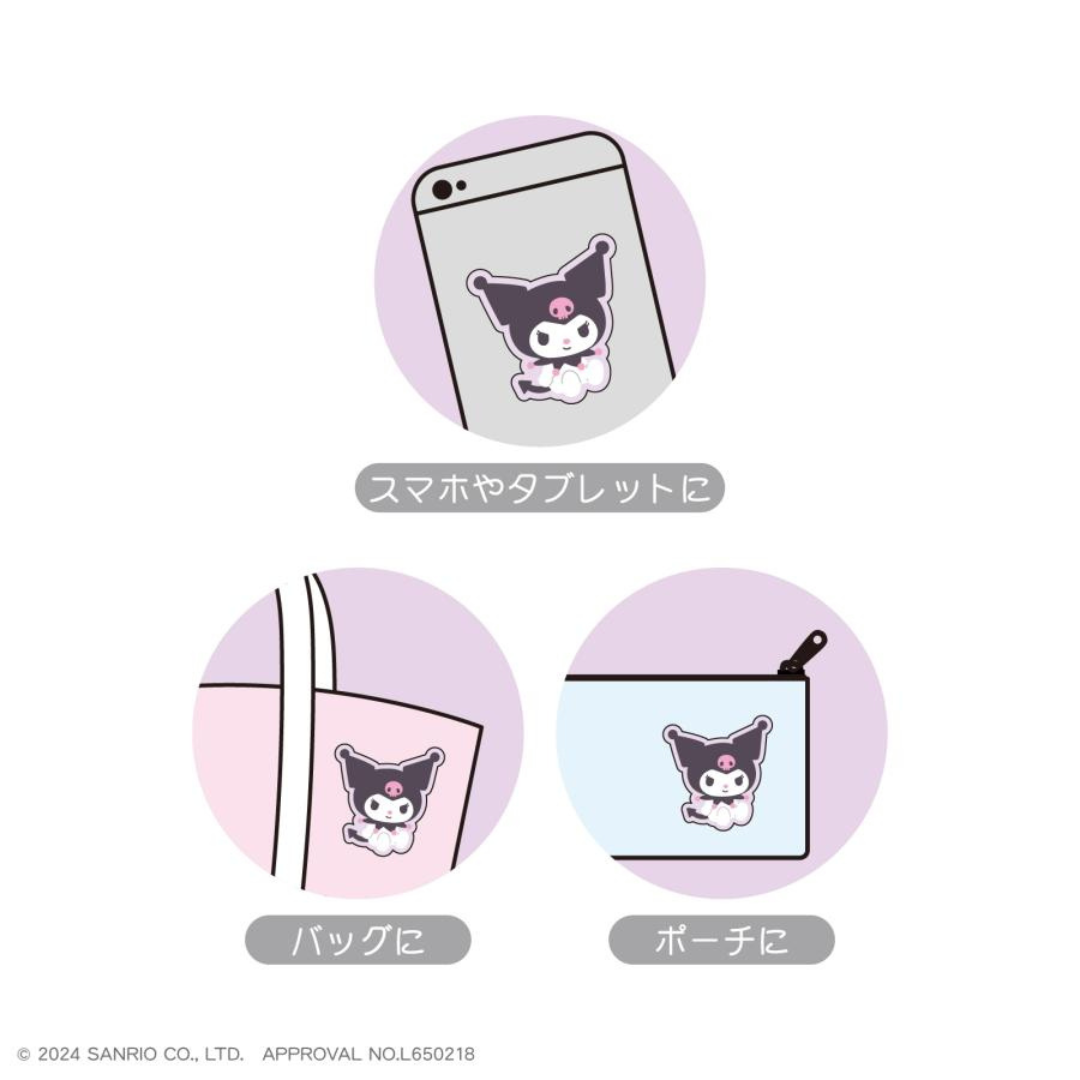 スマホやタブレットに

バッグに

ポーチに

© 2024 SANRIO CO., LTD. APPROVAL NO.L650218